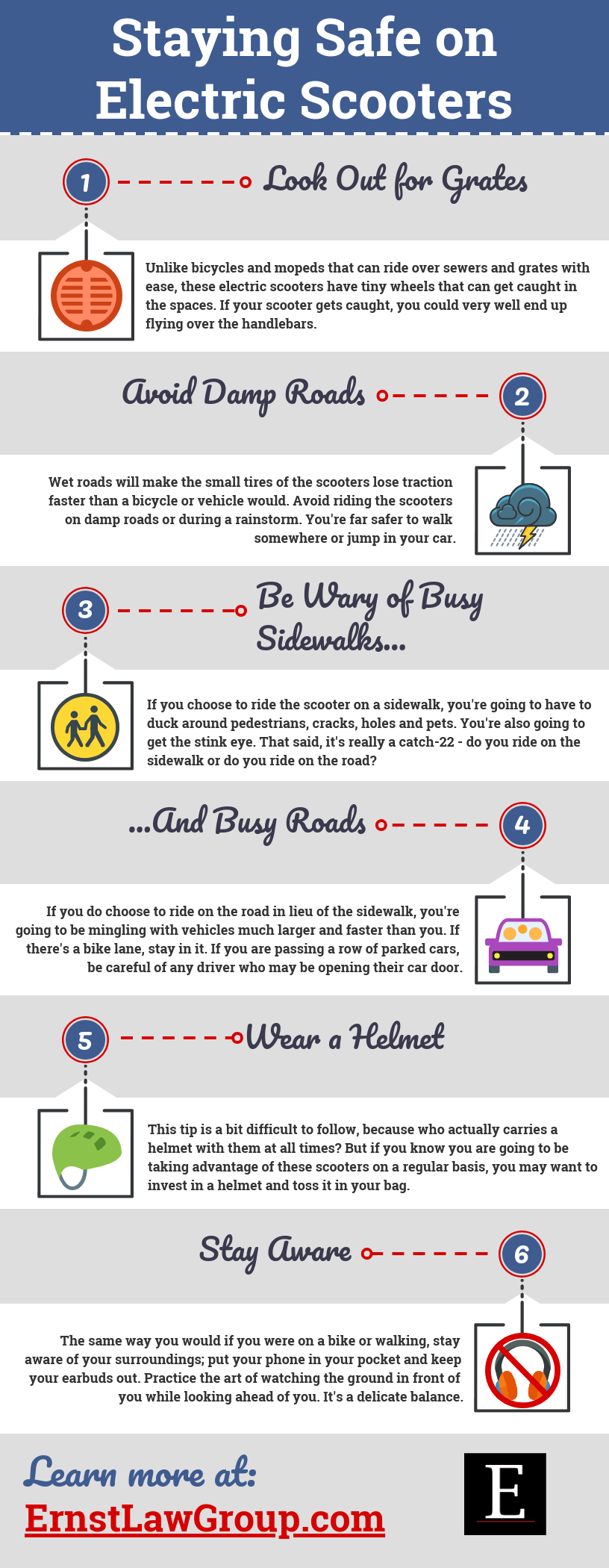 Staying Safe on Electric Scooters

1

Look Out for Grates

Unlike bicycles and mopeds that can ride over sewers and grates with ease, these electric scooters have tiny wheels that can get caught in the spaces. If your scooter gets caught, you could very well end up flying over the handlebars.

Avoid Damp Roads

2

Wet roads will make the small tires of the scooters lose traction faster than a bicycle or vehicle would. Avoid riding the scooters on damp roads or during a rainstorm. You're far safer to walk somewhere or jump in your car.

3

Be Wary of Busy Sidewalks...

If you choose to ride the scooter on a sidewalk, you're going to have to duck around pedestrians, cracks, holes and pets. You're also going to get the stink eye. That said, it's really a catch-22 - do you ride on the sidewalk or do you ride on the road?

...And Busy Roads

4

If you do choose to ride on the road in lieu of the sidewalk, you're going to be mingling with vehicles much larger and faster than you. If there's a bike lane, stay in it. If you are passing a row of parked cars, be careful of any driver who may be opening their car door.

5

Wear a Helmet

This tip is a bit difficult to follow, because who actually carries a helmet with them at all times? But if you know you are going to be taking advantage of these scooters on a regular basis, you may want to invest in a helmet and toss it in your bag.

Stay Aware

6

The same way you would if you were on a bike or walking, stay aware of your surroundings; put your phone in your pocket and keep your earbuds out. Practice the art of watching the ground in front of you while looking ahead of you. It's a delicate balance.

Learn more at:
ErnstLawGroup.com

E